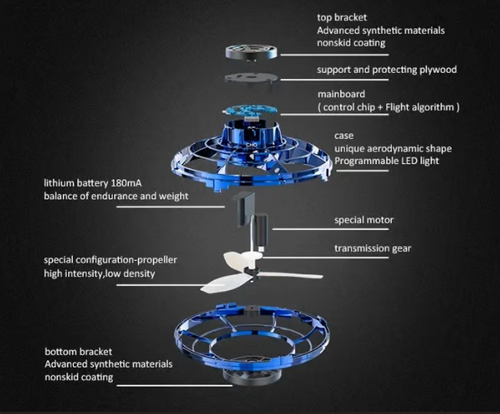 top bracket
Advanced synthetic materials
nonskid coating

support and protecting plywood

mainboard
( control chip + Flight algorithm )

case
unique aerodynamic shape
Programmable LED light

lithium battery 180mA
balance of endurance and weight

special motor

transmission gear

special configuration-propeller
high intensity,low density

bottom bracket
Advanced synthetic materials
nonskid coating