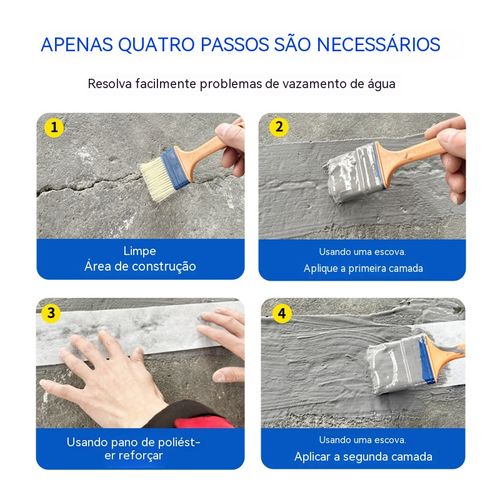 APENAS QUATRO PASSOS SÃO NECESSÁRIOS

Resolva facilmente problemas de vazamento de água

1

Limpe
Área de construção

2

Usando uma escova.
Aplique a primeira camada

3

Usando pano de poliéster reforçar

4

Usando uma escova.
Aplicar a segunda camada