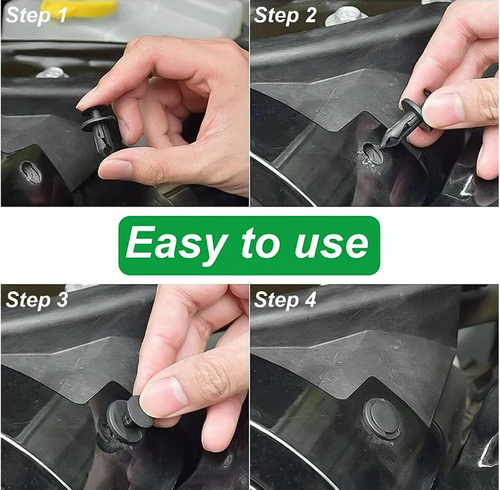 Step 1

Step 2

Easy to use

Step 3

Step 4