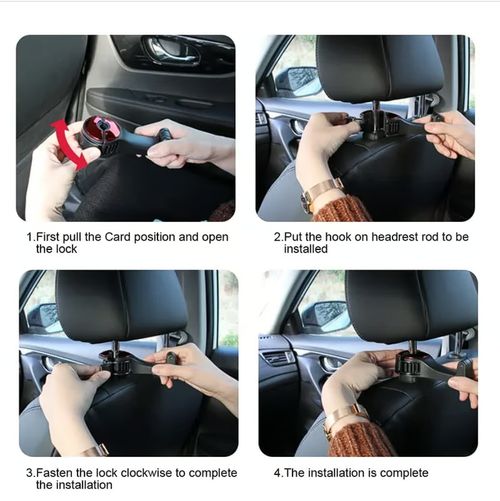 1.First pull the Card position and open the lock

2.Put the hook on headrest rod to be installed

3.Fasten the lock clockwise to complete the installation

4.The installation is complete