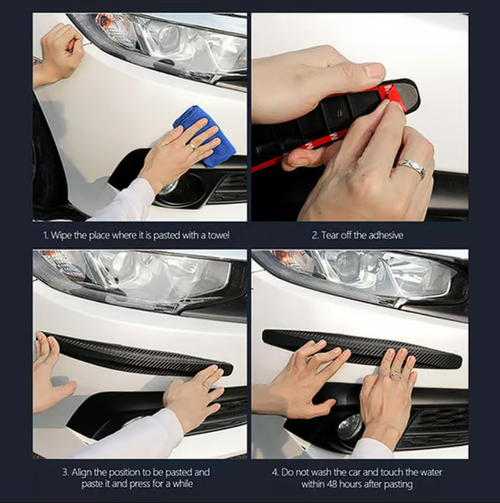 1. Wipe the place where it is pasted with a towel

2. Tear off the adhesive

3. Align the position to be pasted and paste it and press for a while

4. Do not wash the car and touch the water within 48 hours after pasting