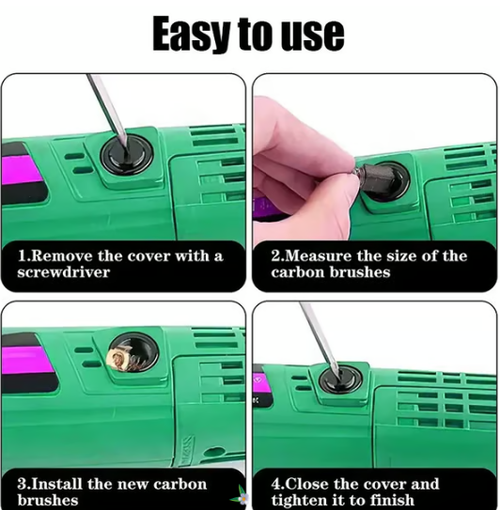 Easy to use

1.Remove the cover with a screwdriver

2.Measure the size of the carbon brushes

3.Install the new carbon brushes

4.Close the cover and tighten it to finish