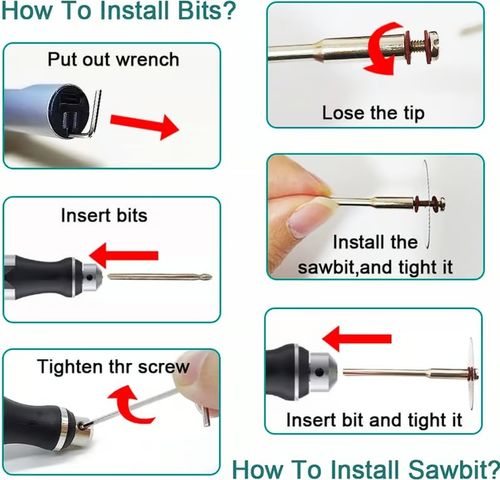 How To Install Bits?

Put out wrench

Insert bits

Tighten thr screw

Lose the tip

Install the sawbit,and tight it

Insert bit and tight it

How To Install Sawbit?