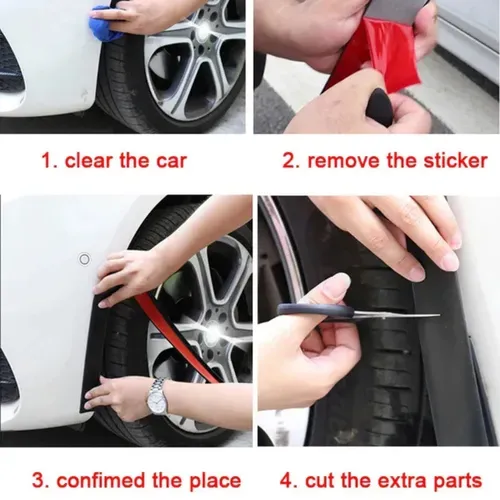 1. clear the car

2. remove the sticker

3. confimed the place

4. cut the extra parts