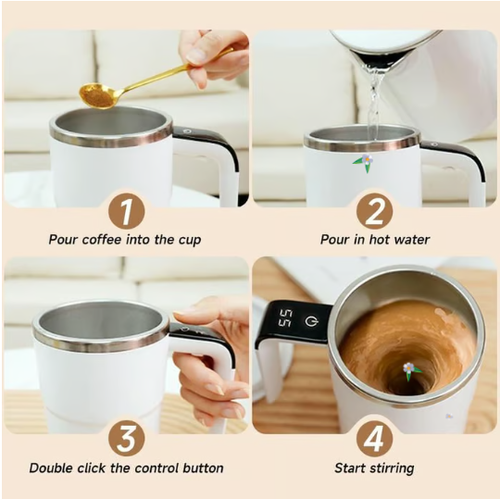 1

Pour coffee into the cup

2

Pour in hot water

3

Double click the control button

55

4

Start stirring