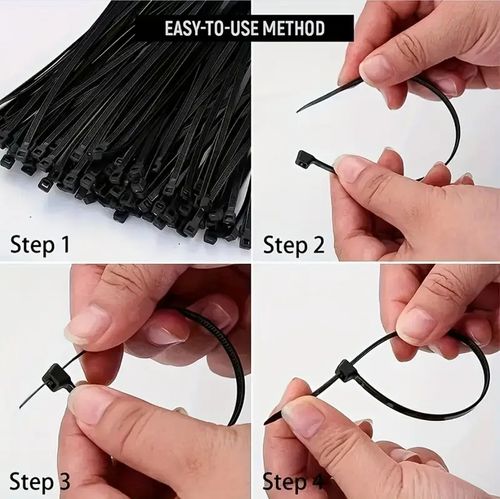 EASY-TO-USE METHOD

Step 1

Step 2

Step 3

Step 4