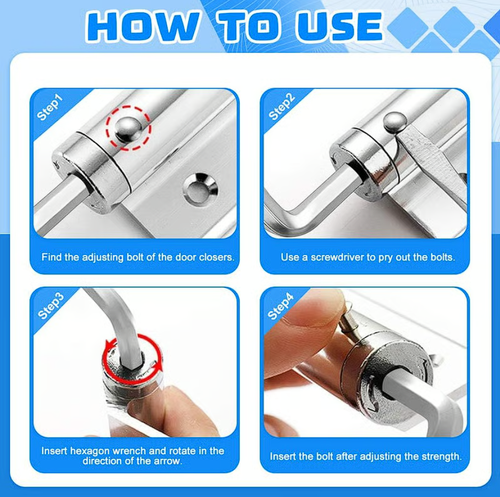 HOW TO USE

Step1

Find the adjusting bolt of the door closers.

Step2

Use a screwdriver to pry out the bolts.

Step3

Insert hexagon wrench and rotate in the direction of the arrow.

Step4

Insert the bolt after adjusting the strength.