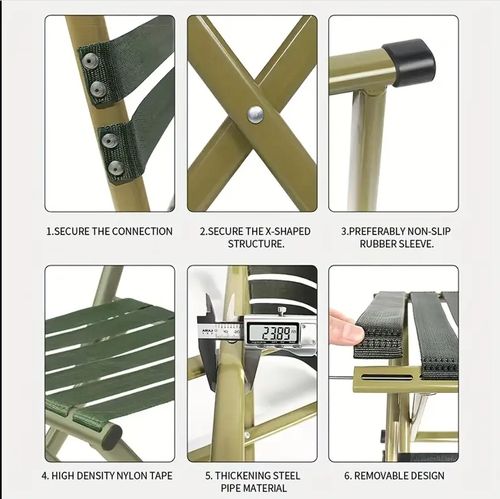 1.SECURE THE CONNECTION

2.SECURE THE X-SHAPED STRUCTURE.

3.PREFERABLY NON-SLIP RUBBER SLEEVE.

23.89

4. HIGH DENSITY NYLON TAPE

5. THICKENING STEEL PIPE MATERIAL

6. REMOVABLE DESIGN