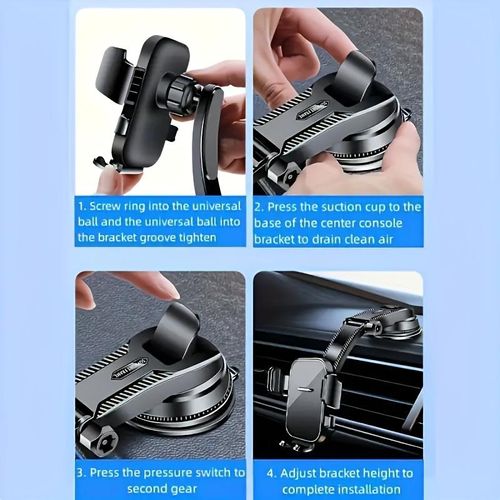 1. Screw ring into the universal ball and the universal ball into the bracket groove tighten

2. Press the suction cup to the base of the center console bracket to drain clean air

3. Press the pressure switch to second gear

4. Adjust bracket height to complete installation