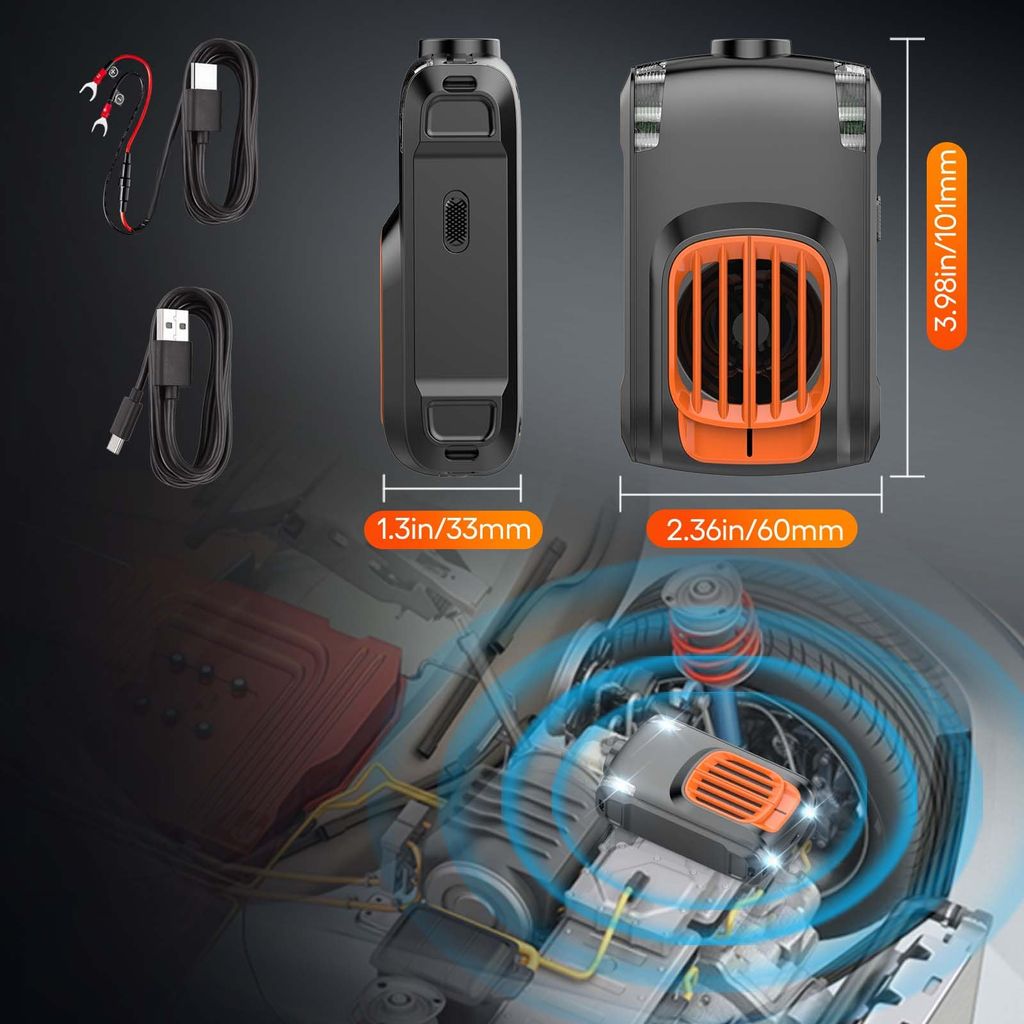 3.98in/101mm

1.3in/33mm

2.36in/60mm