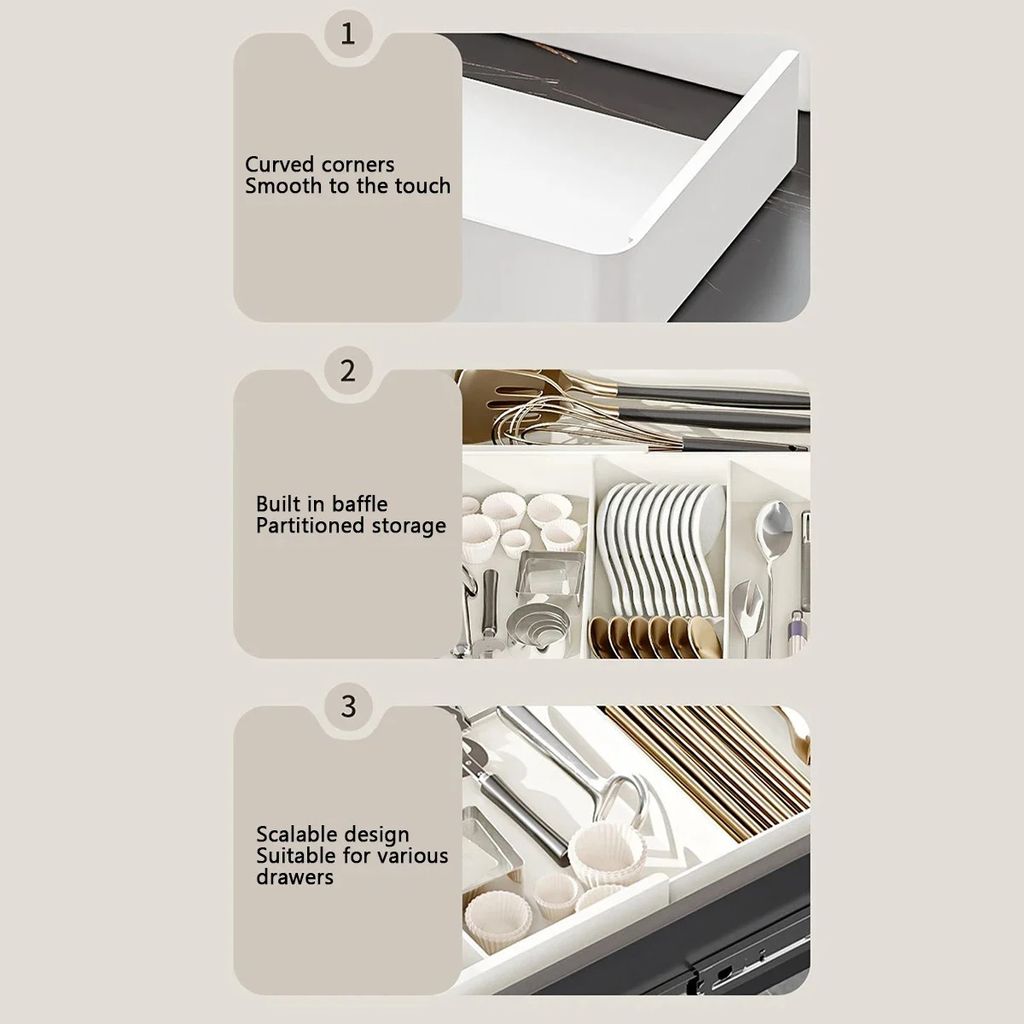 1

Curved corners
Smooth to the touch

2

Built in baffle
Partitioned storage

3

Scalable design
Suitable for various drawers