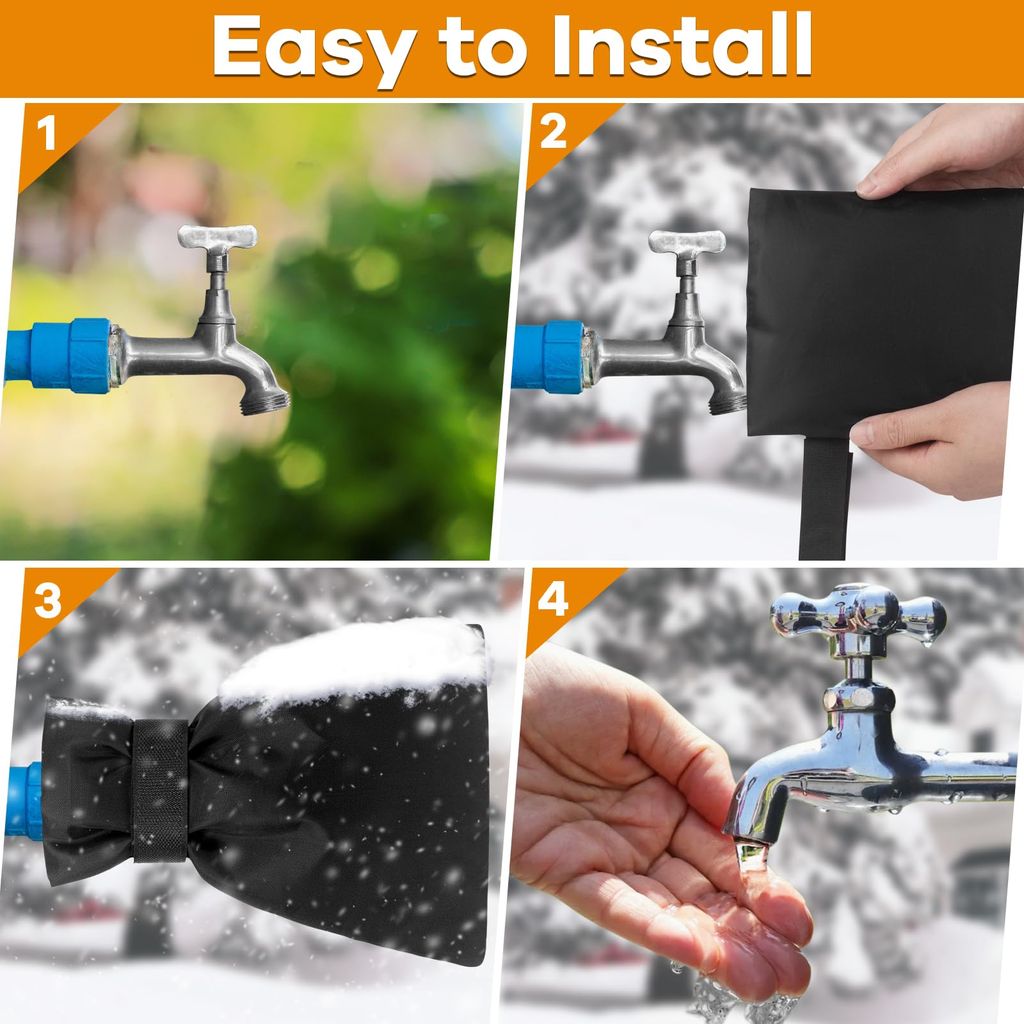 Easy to Install

1

2

3

4