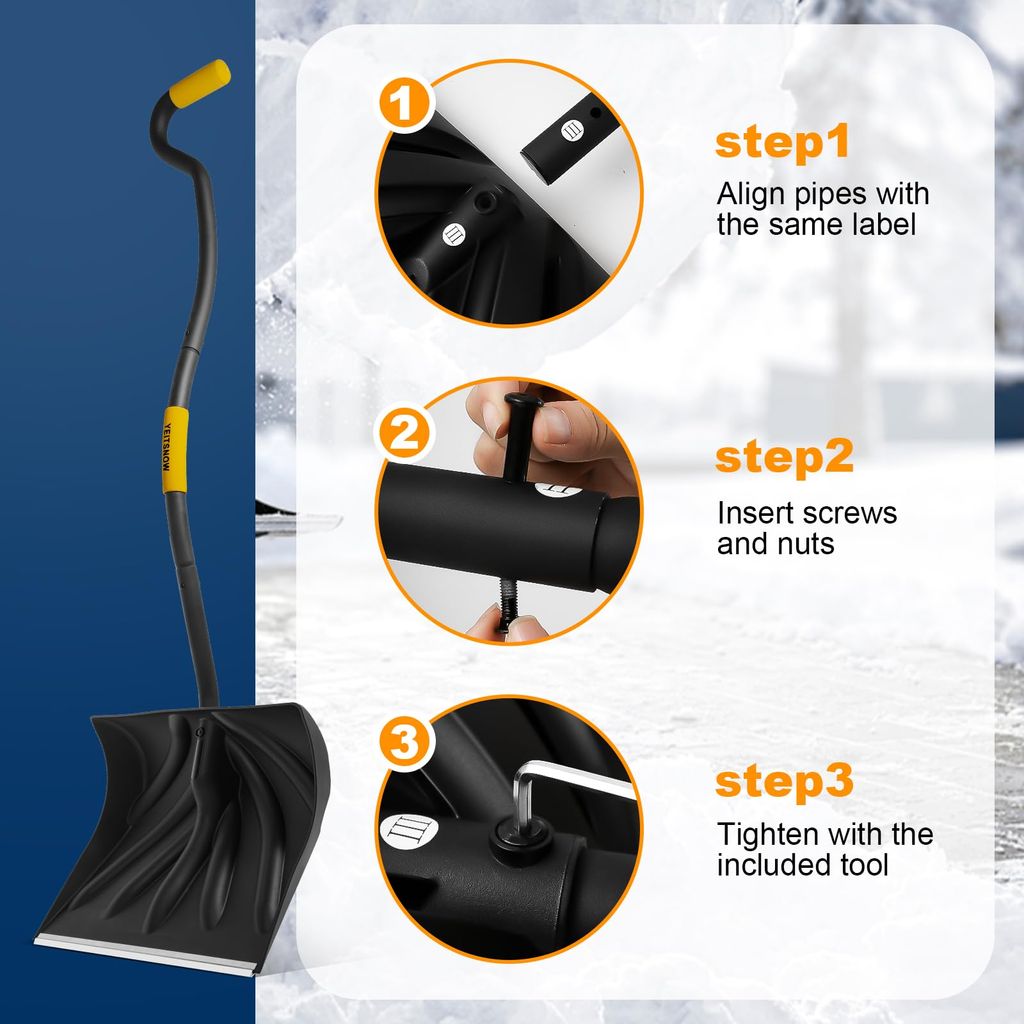 YEITSNOW

1

III

III

step1

Align pipes with the same label

2

III

step2

Insert screws and nuts

3

III

step3

Tighten with the included tool