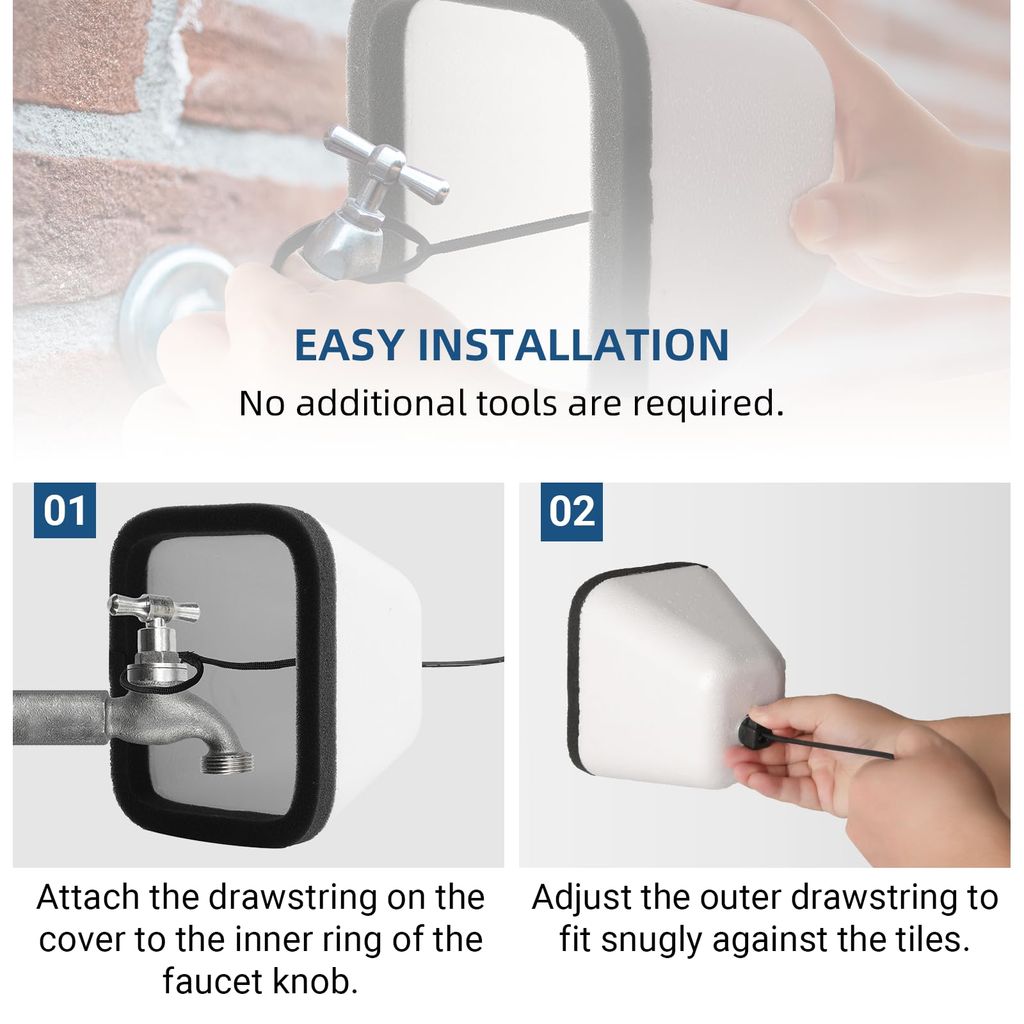 EASY INSTALLATION
No additional tools are required.

01

Attach the drawstring on the cover to the inner ring of the faucet knob.

02

Adjust the outer drawstring to fit snugly against the tiles.