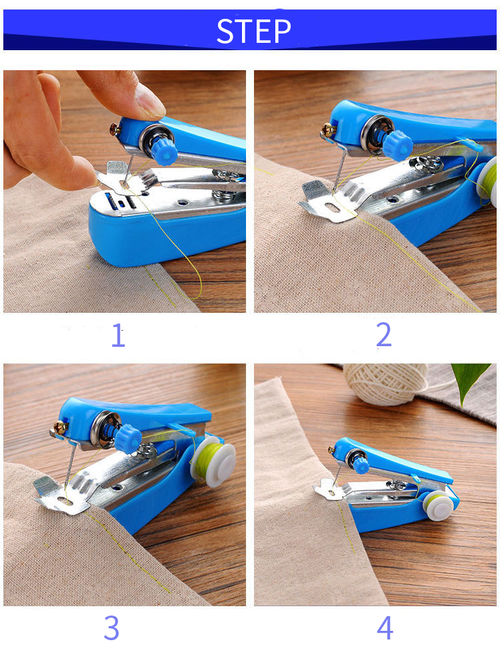 STEP

1

2

3

4