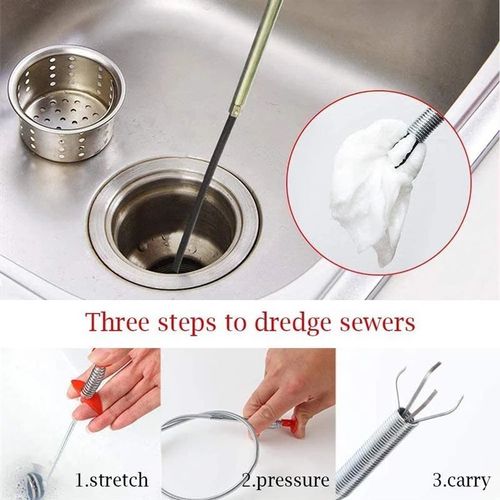 Three steps to dredge sewers

1.stretch

2.pressure

3.carry