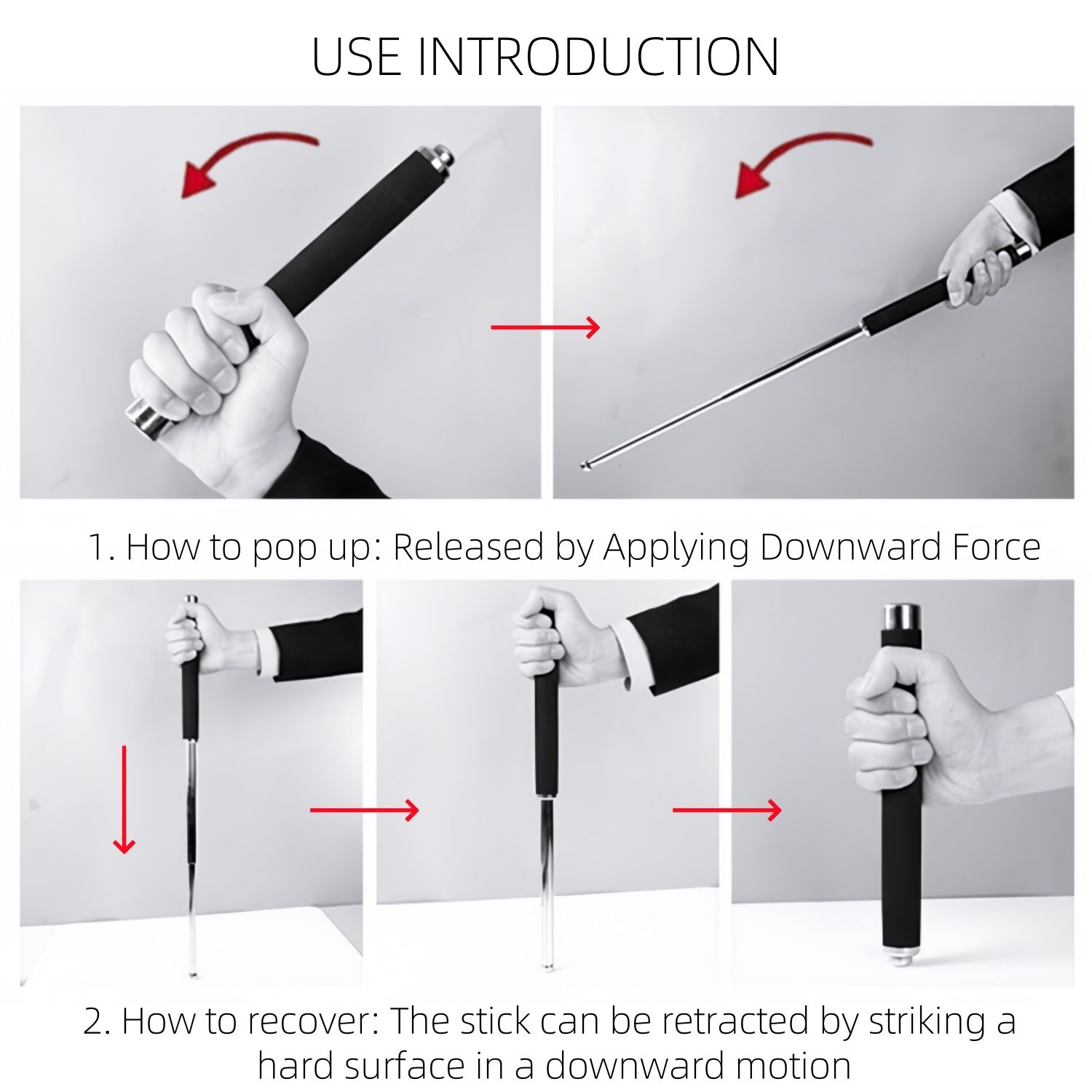 USE INTRODUCTION

1. How to pop up: Released by Applying Downward Force

2. How to recover: The stick can be retracted by striking a hard surface in a downward motion