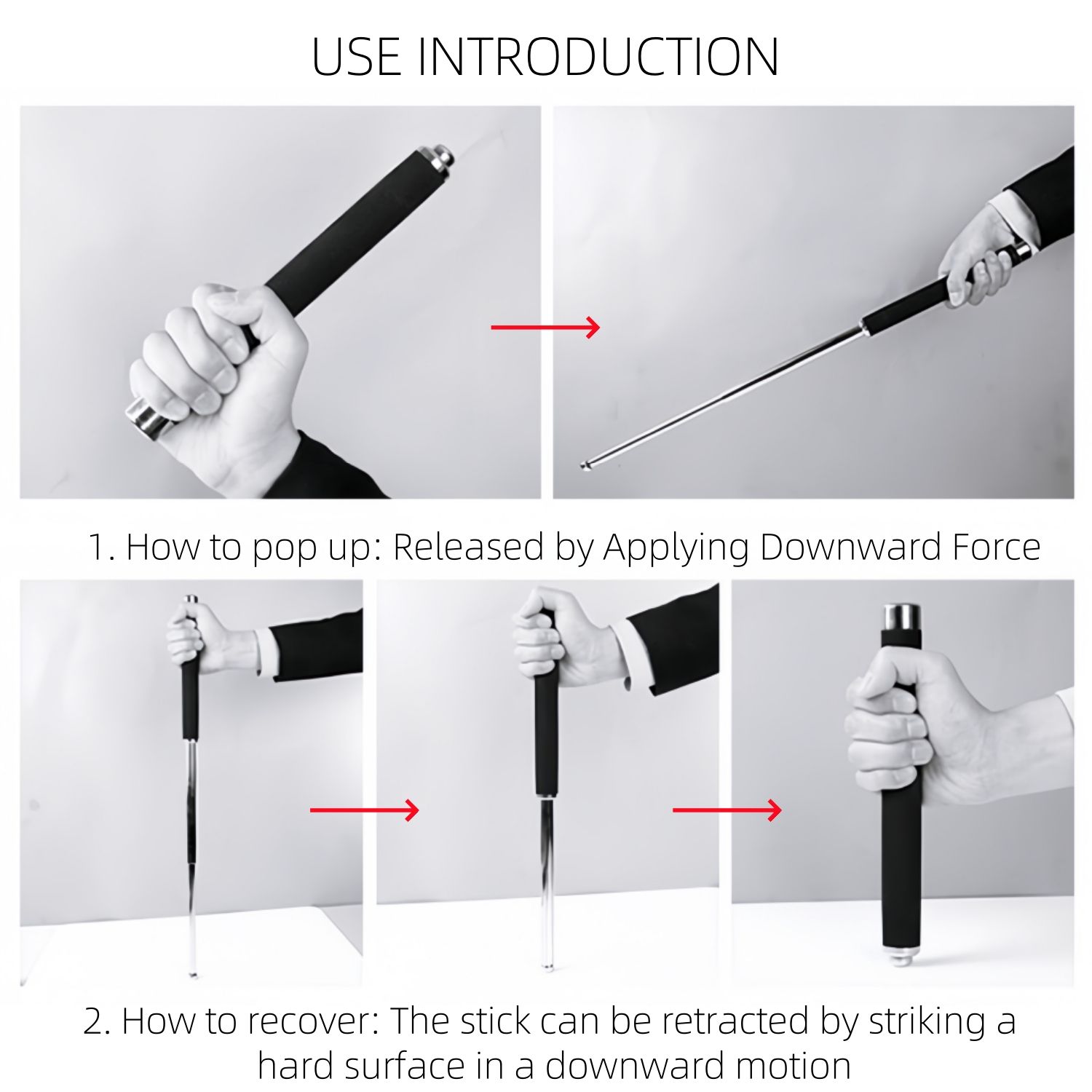 USE INTRODUCTION

1. How to pop up: Released by Applying Downward Force

2. How to recover: The stick can be retracted by striking a hard surface in a downward motion