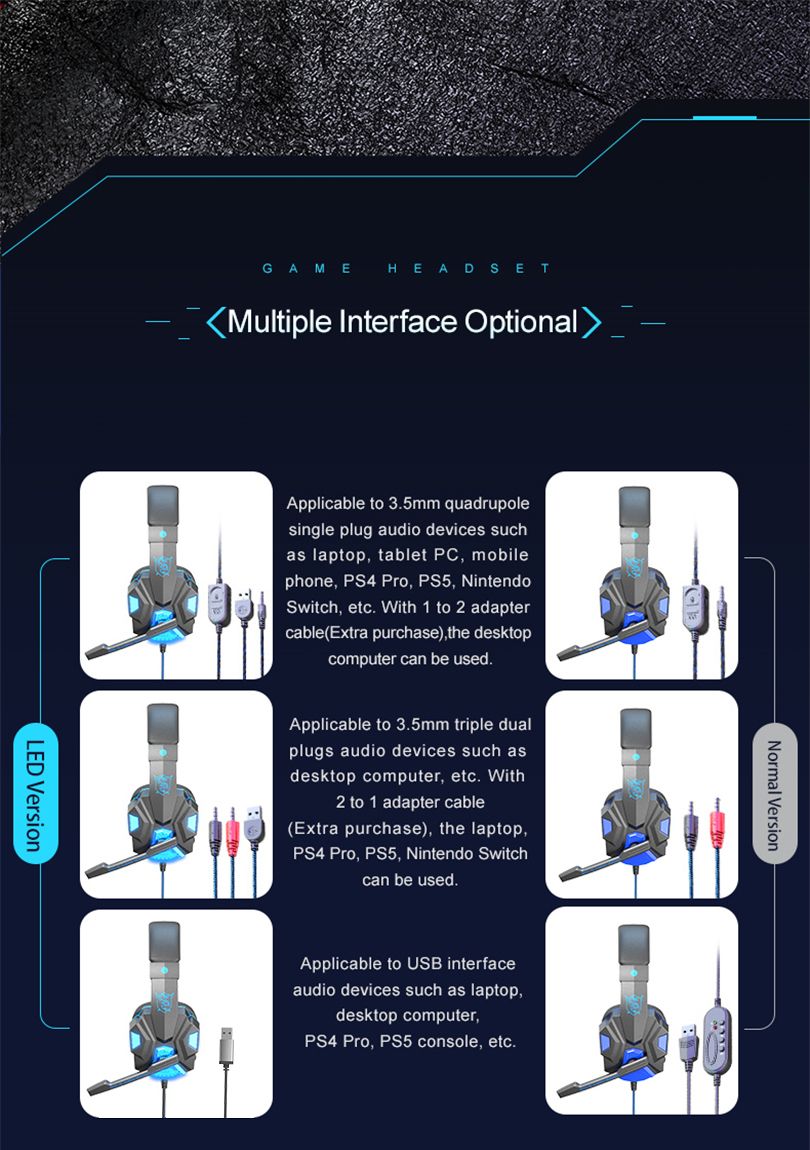 GAME HEADSET

Multiple Interface Optional

LED Version

Applicable to 3.5mm quadrupole single plug audio devices such as laptop, tablet PC, mobile phone, PS4 Pro, PS5, Nintendo Switch, etc. With 1 to 2 adapter cable(Extra purchase),the desktop computer can be used.

Applicable to 3.5mm triple dual plugs audio devices such as desktop computer, etc. With 2 to 1 adapter cable (Extra purchase), the laptop, PS4 Pro, PS5, Nintendo Switch can be used.

Applicable to USB interface audio devices such as laptop, desktop computer, PS4 Pro, PS5 console, etc.

Normal Version