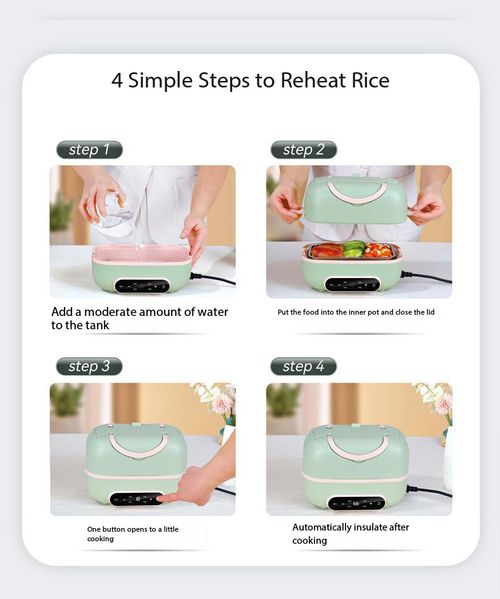 4 Simple Steps to Reheat Rice

step 1

Add a moderate amount of water to the tank

step 2

Put the food into the inner pot and close the lid

step 3

One button opens to a little cooking

step 4

Automatically insulate after cooking