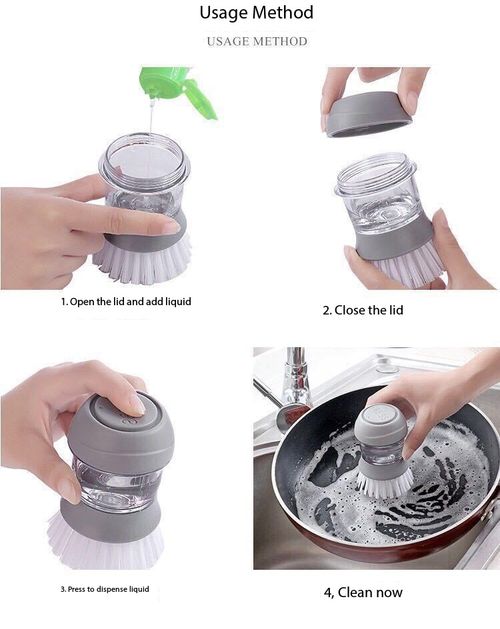 Usage Method

USAGE METHOD

1. Open the lid and add liquid

2. Close the lid

3. Press to dispense liquid

4, Clean now