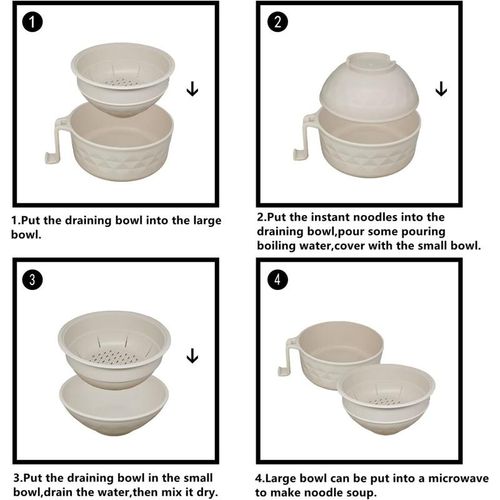 1

1.Put the draining bowl into the large bowl.

2

2.Put the instant noodles into the draining bowl,pour some pouring boiling water,cover with the small bowl.

3

3.Put the draining bowl in the small bowl,drain the water,then mix it dry.

4

4.Large bowl can be put into a microwave to make noodle soup.