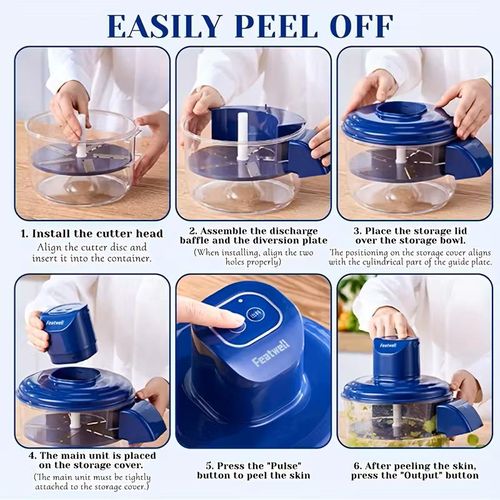 EASILY PEEL OFF

1. Install the cutter head
Align the cutter disc and insert it into the container.

2. Assemble the discharge baffle and the diversion plate
(When installing, align the two holes properly)

3. Place the storage lid over the storage bowl.
The positioning on the storage cover aligns with the cylindrical part of the guide plate.

Featwell

4. The main unit is placed on the storage cover.
(The main unit must be tightly attached to the storage cover.)

Featwell

5. Press the "Pulse" button to peel the skin

Featwell

6. After peeling the skin, press the "Output" button