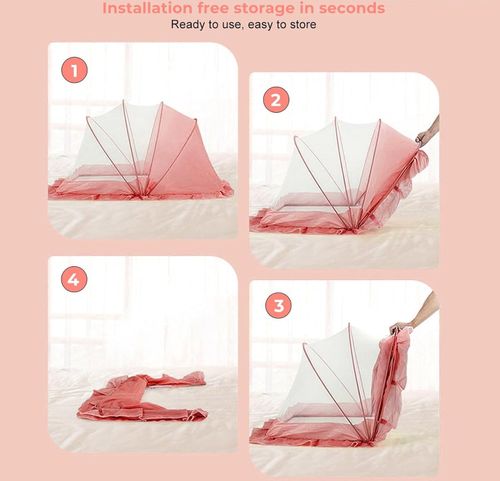 Installation free storage in seconds
Ready to use, easy to store

1

2

4

3