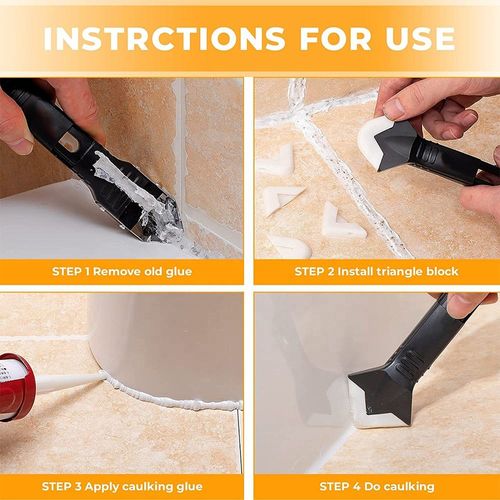 INSTRCTIONS FOR USE

STEP 1 Remove old glue

STEP 2 Install triangle block

STEP 3 Apply caulking glue

STEP 4 Do caulking