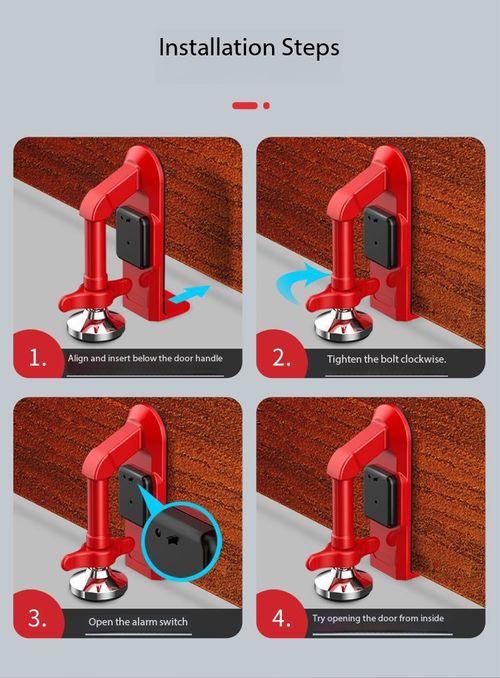 Installation Steps

1. Align and insert below the door handle

2. Tighten the bolt clockwise.

3. Open the alarm switch

4. Try opening the door from inside