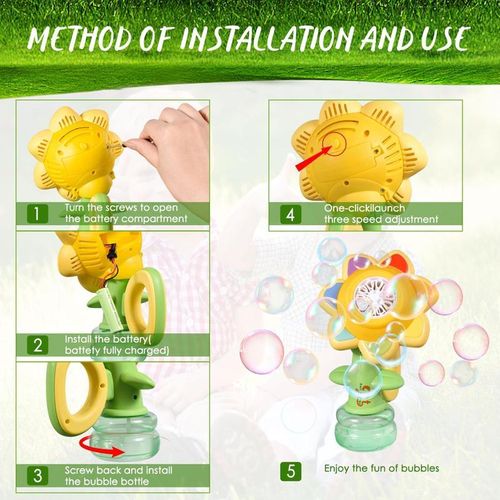 METHOD OF INSTALLATION AND USE

1 Turn the screws to open the battery compartment

2 Install the battery( battety fully charged)

3 Screw back and install the bubble bottle

4 One-clickilaunch three speed adjustment

5 Enjoy the fun of bubbles