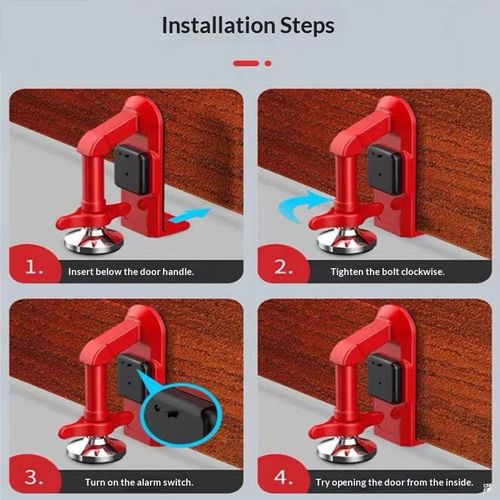 Installation Steps

1. Insert below the door handle.

2. Tighten the bolt clockwise.

3. Turn on the alarm switch.

4. Try opening the door from the inside.