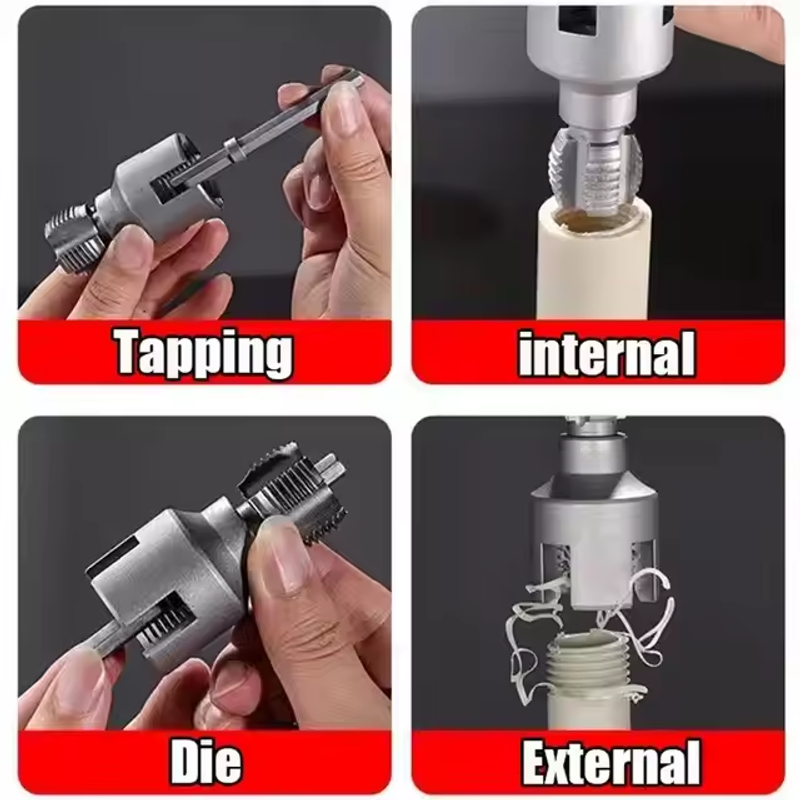 Tapping

internal

Die

External