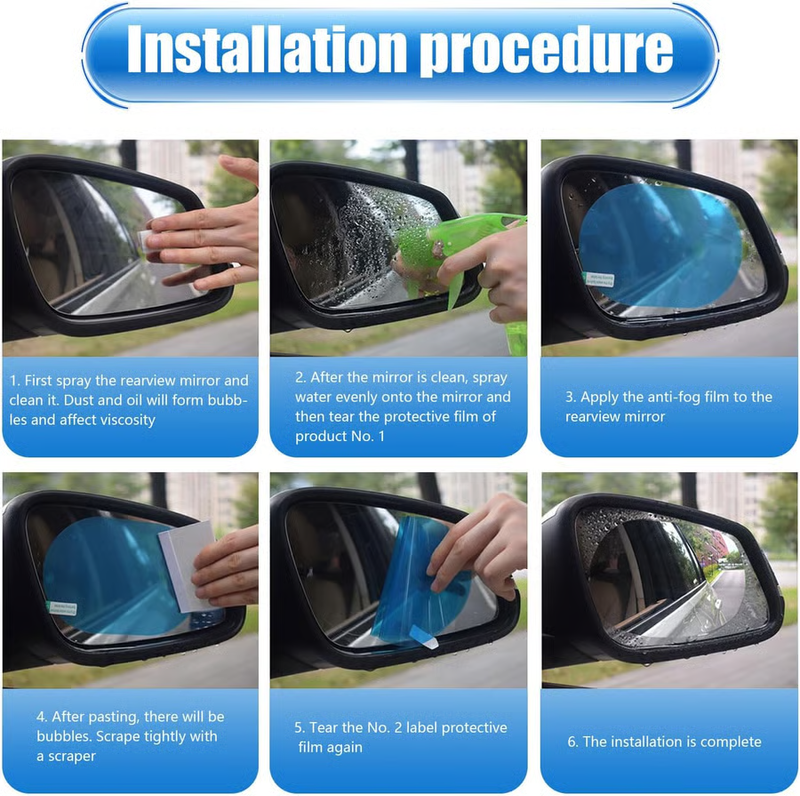 Installation procedure

1. First spray the rearview mirror and clean it. Dust and oil will form bubbles and affect viscosity

2. After the mirror is clean, spray water evenly onto the mirror and then tear the protective film of product No. 1

3. Apply the anti-fog film to the rearview mirror

4. After pasting, there will be bubbles. Scrape tightly with a scraper

5. Tear the No. 2 label protective film again

6. The installation is complete