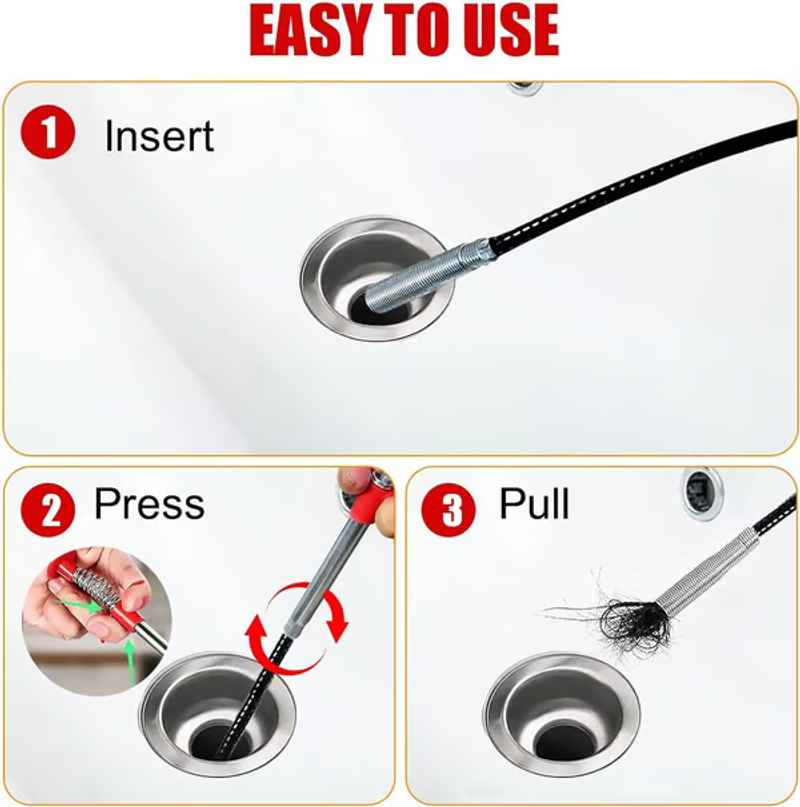 EASY TO USE

1 Insert

2 Press

3 Pull