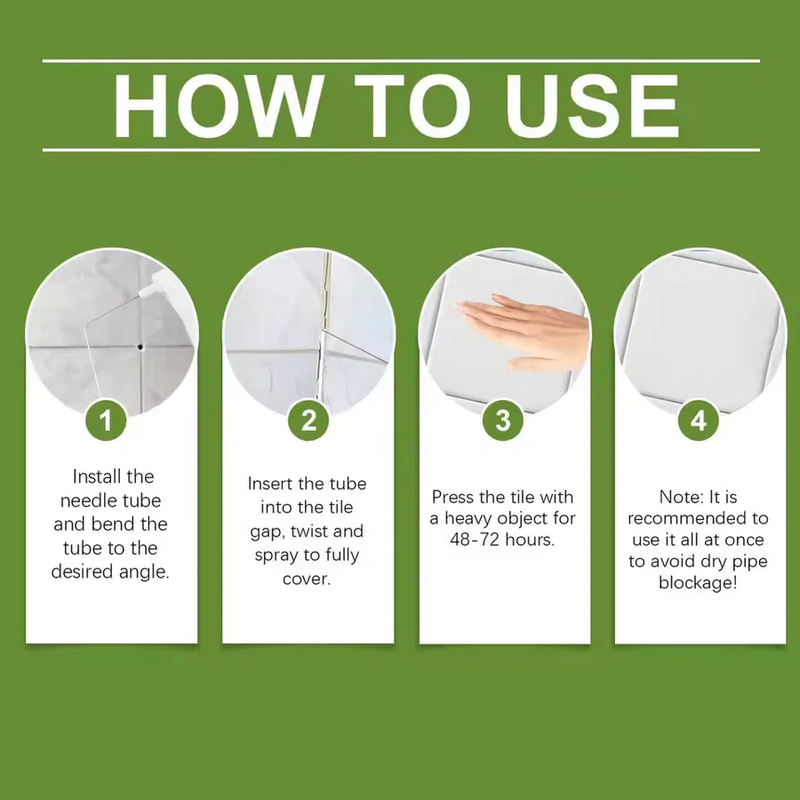 HOW TO USE

1

Install the needle tube and bend the tube to the desired angle.

2

Insert the tube into the tile gap, twist and spray to fully cover.

3

Press the tile with a heavy object for 48-72 hours.

4

Note: It is recommended to use it all at once to avoid dry pipe blockage!