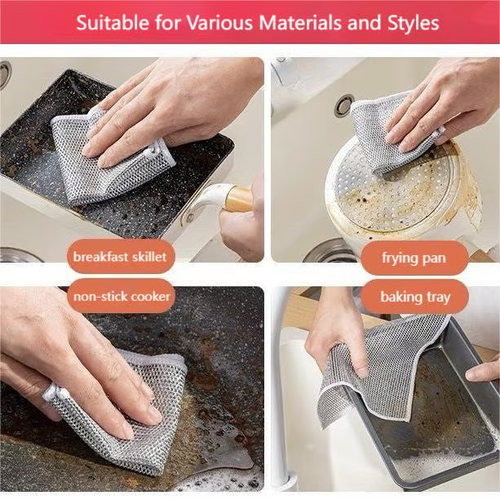 Suitable for Various Materials and Styles

breakfast skillet

frying pan

non-stick cooker

baking tray