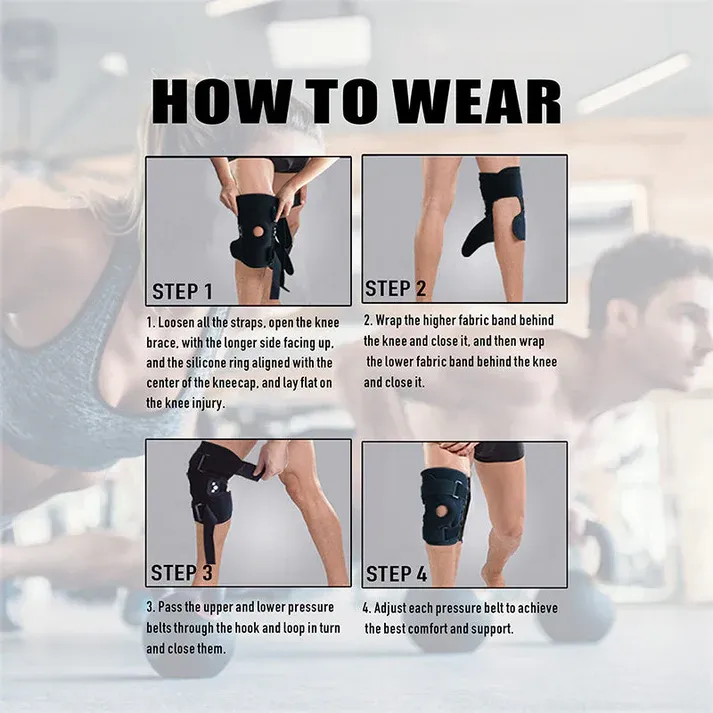 HOW TO WEAR

STEP 1

1. Loosen all the straps, open the knee brace, with the longer side facing up, and the silicone ring aligned with the center of the kneecap, and lay flat on the knee injury.

STEP 2

2. Wrap the higher fabric band behind the knee and close it, and then wrap the lower fabric band behind the knee and close it.

STEP 3

3. Pass the upper and lower pressure belts through the hook and loop in turn and close them.

STEP 4

4. Adjust each pressure belt to achieve the best comfort and support.