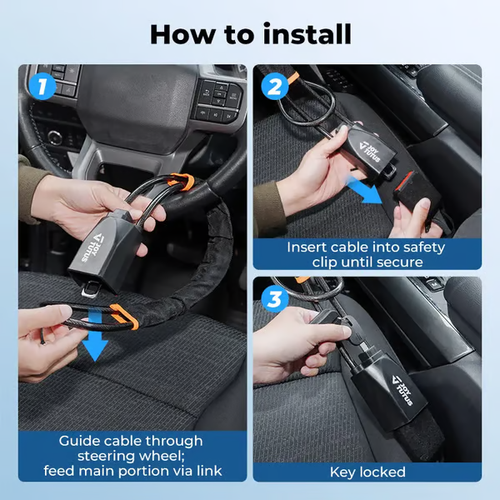 How to install

1

JOY TUTUS

Guide cable through steering wheel; feed main portion via link

2

JOY TUTUS

Insert cable into safety clip until secure

3

JOY TUTUS

Key locked