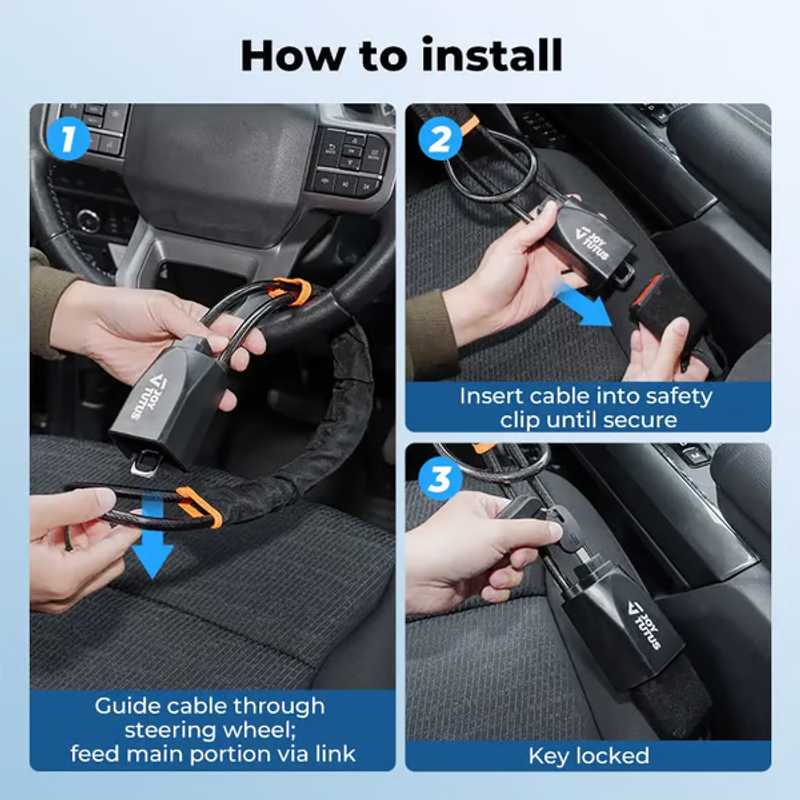 How to install

1

JOY TUTUS

Guide cable through steering wheel; feed main portion via link

2

JOY TUTUS

Insert cable into safety clip until secure

3

JOY TUTUS

Key locked