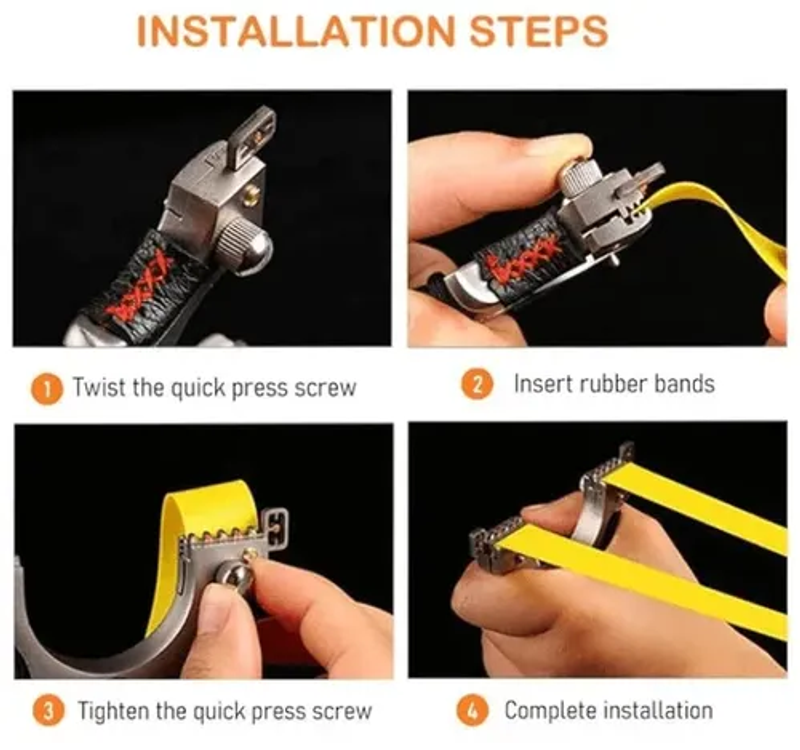 INSTALLATION STEPS

1 Twist the quick press screw

2 Insert rubber bands

3 Tighten the quick press screw

4 Complete installation