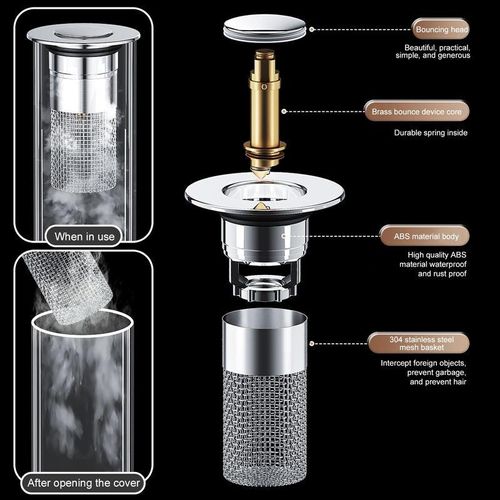 When in use

After opening the cover

Bouncing head

Beautiful, practical, simple, and generous

Brass bounce device core

Durable spring inside

ABS material body

High quality ABS material waterproof and rust proof

304 stainless steel mesh basket

Intercept foreign objects, prevent garbage, and prevent hair