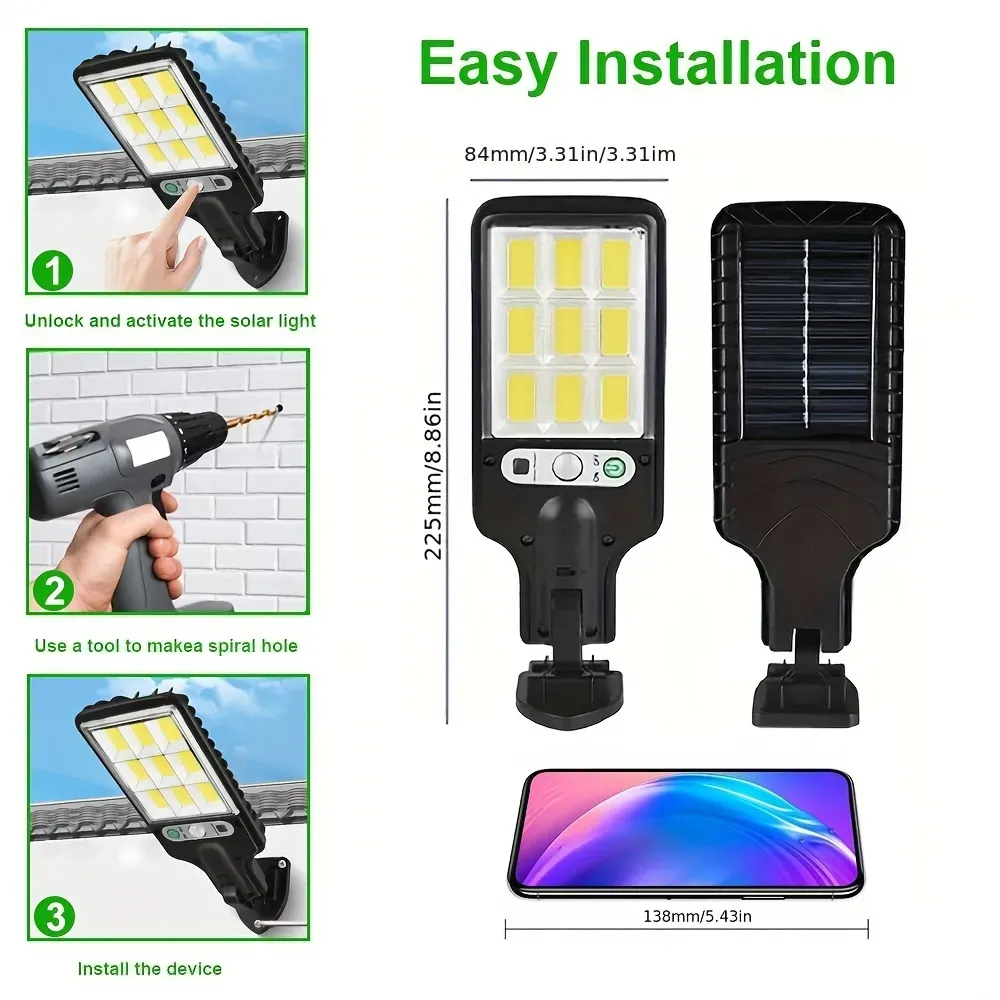 Easy Installation

1

Unlock and activate the solar light

2

Use a tool to makea spiral hole

3

Install the device

84mm/3.31in/3.31im

225mm/8.86in

138mm/5.43in