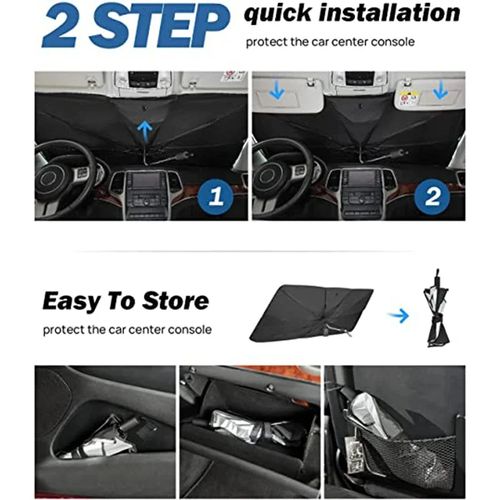 2 STEP quick installation

protect the car center console

1

2

Easy To Store

protect the car center console