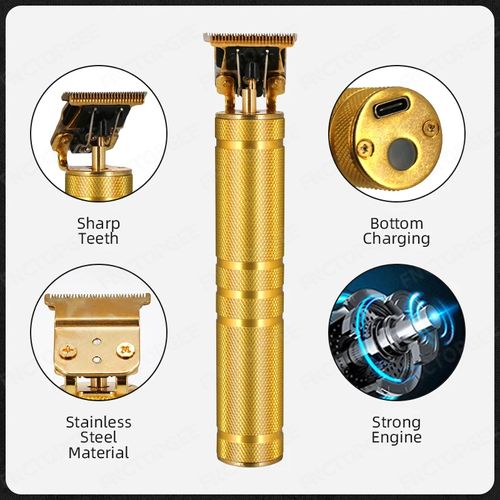 Sharp Teeth

Bottom Charging

Stainless Steel Material

Strong Engine