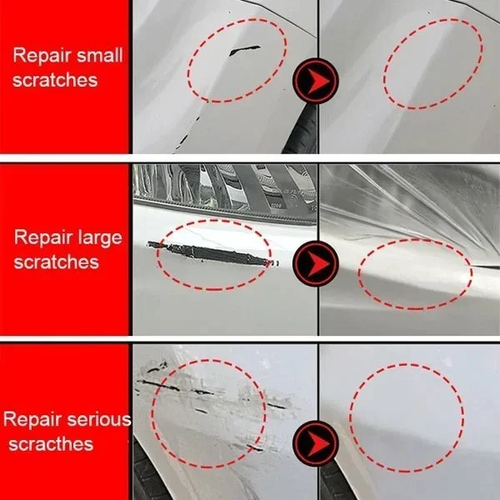 Repair small scratches

Repair large scratches

Repair serious scracthes