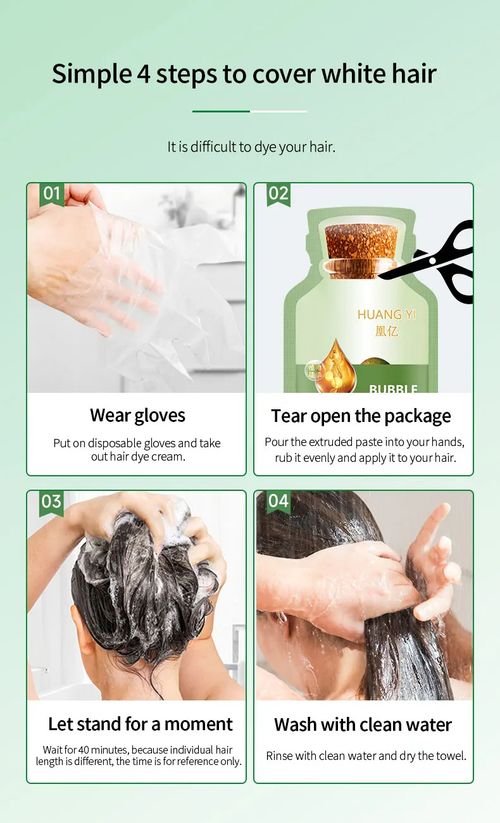 Simple 4 steps to cover white hair

It is difficult to dye your hair.

01

Wear gloves

Put on disposable gloves and take out hair dye cream.

02

HUANG YI

凰亿

BUBBLE

Tear open the package

Pour the extruded paste into your hands, rub it evenly and apply it to your hair.

03

Let stand for a moment

Wait for 40 minutes, because individual hair length is different, the time is for reference only.

04

Wash with clean water

Rinse with clean water and dry the towel.