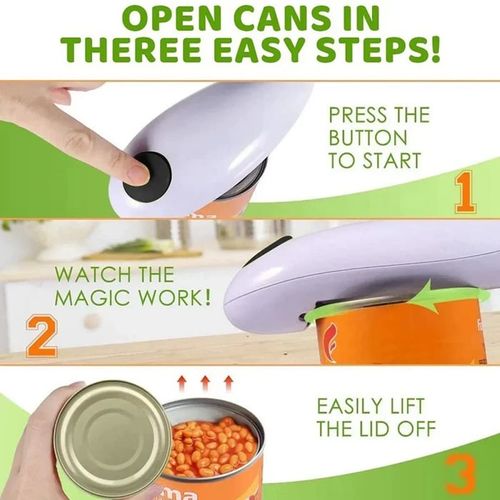 OPEN CANS IN THEREE EASY STEPS!

PRESS THE BUTTON TO START

1

WATCH THE MAGIC WORK!

2

EASILY LIFT THE LID OFF

3