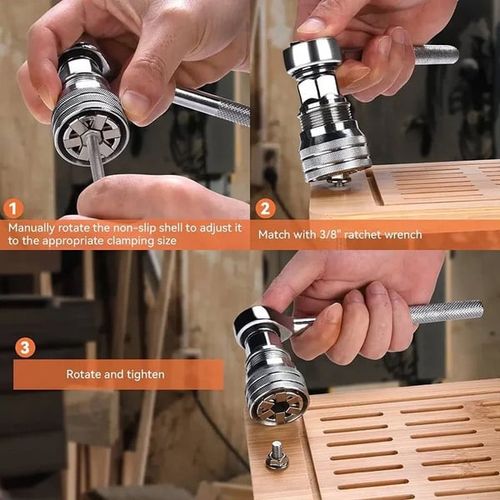 1
Manually rotate the non-slip shell to adjust it to the appropriate clamping size

2
Match with 3/8" ratchet wrench

3
Rotate and tighten