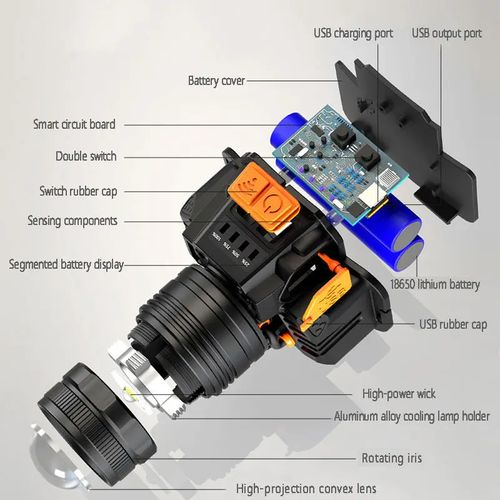 USB charging port
USB output port
Battery cover
Smart circuit board
Double switch
Switch rubber cap
Sensing components
Segmented battery display
100% 75% 50% 25%
18650 lithium battery
USB rubber cap
High-power wick
Aluminum alloy cooling lamp holder
Rotating iris
High-projection convex lens